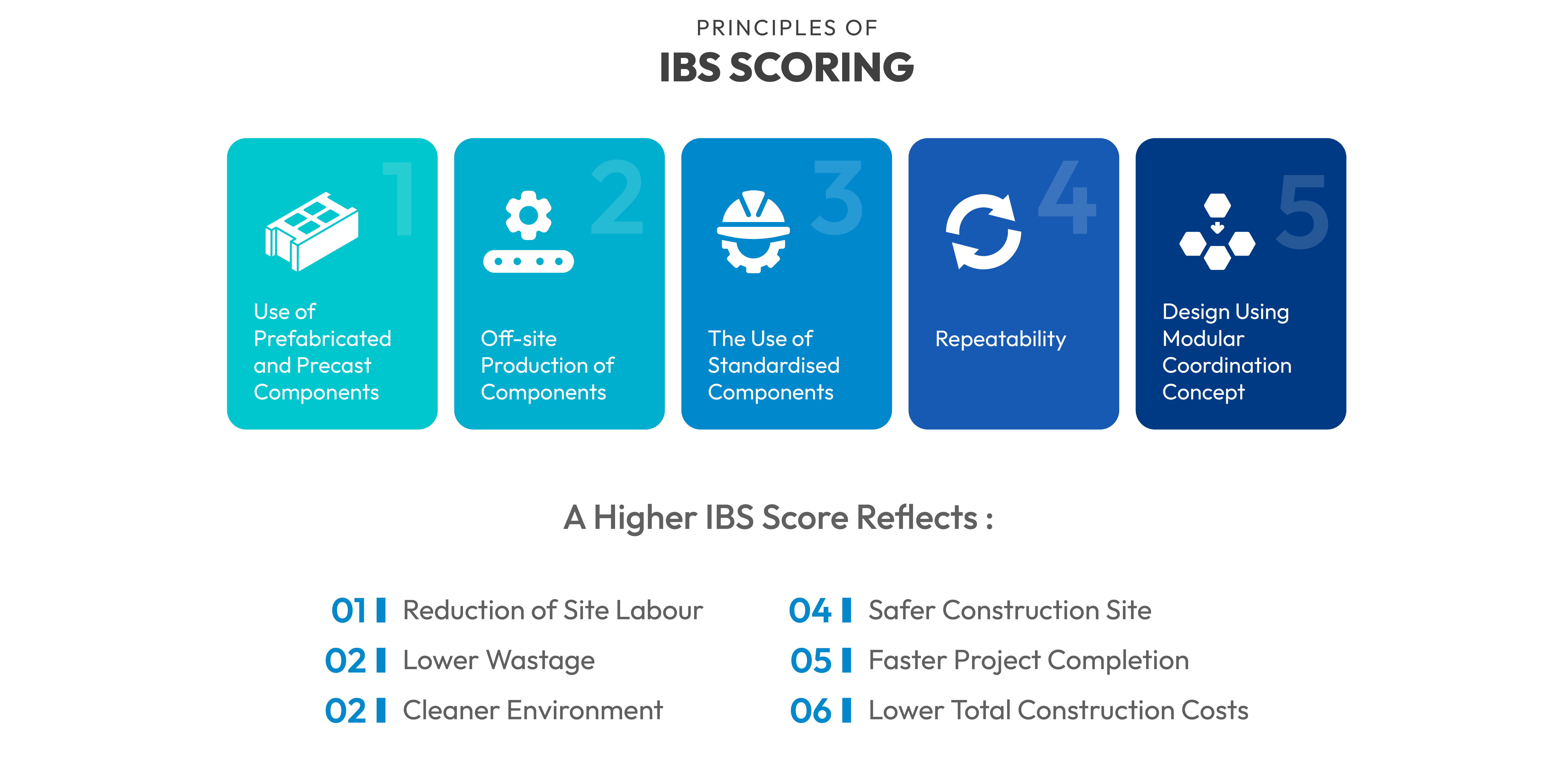 PRINCIPLES OF
IBS SCORING

1
Use of Prefabricated and Precast Components

2
Off-site Production of Components

3
The Use of Standardised Components

4
Repeatability

5
Design Using Modular Coordination Concept

A Higher IBS Score Reflects :

01 Reduction of Site Labour
02 Lower Wastage
02 Cleaner Environment
04 Safer Construction Site
05 Faster Project Completion
06 Lower Total Construction Costs