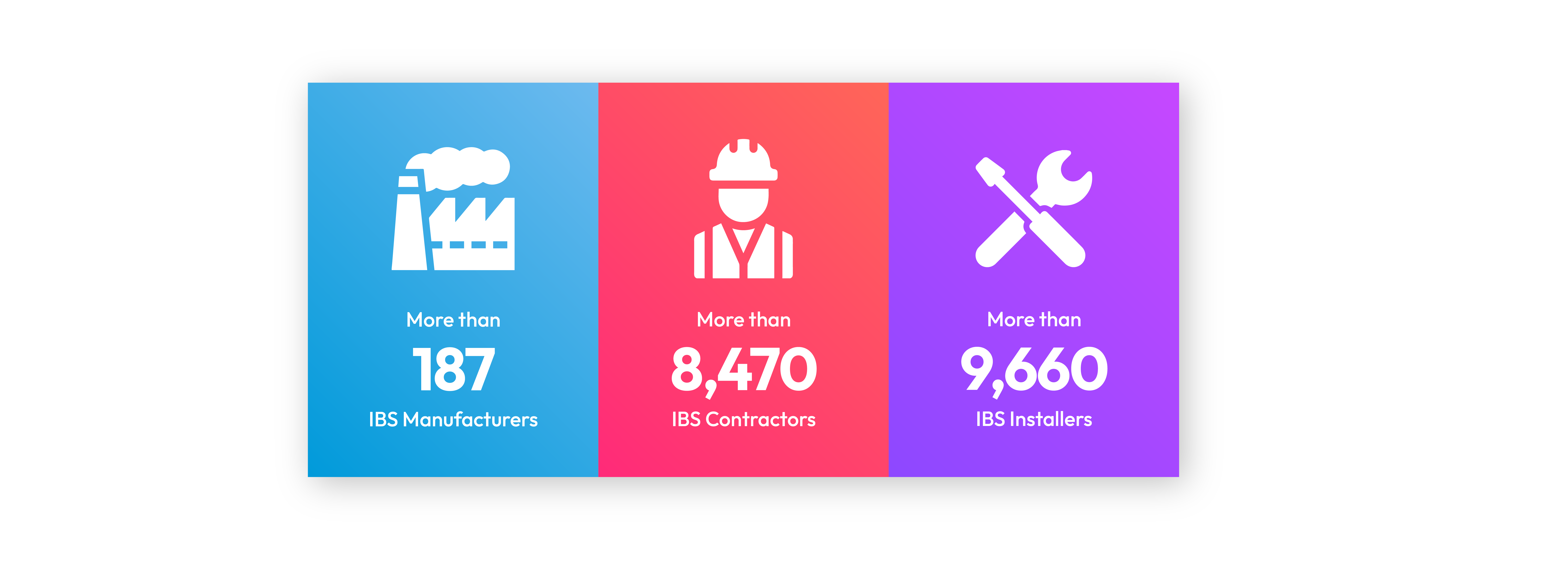 More than
187
IBS Manufacturers

More than
8,470
IBS Contractors

More than
9,660
IBS Installers