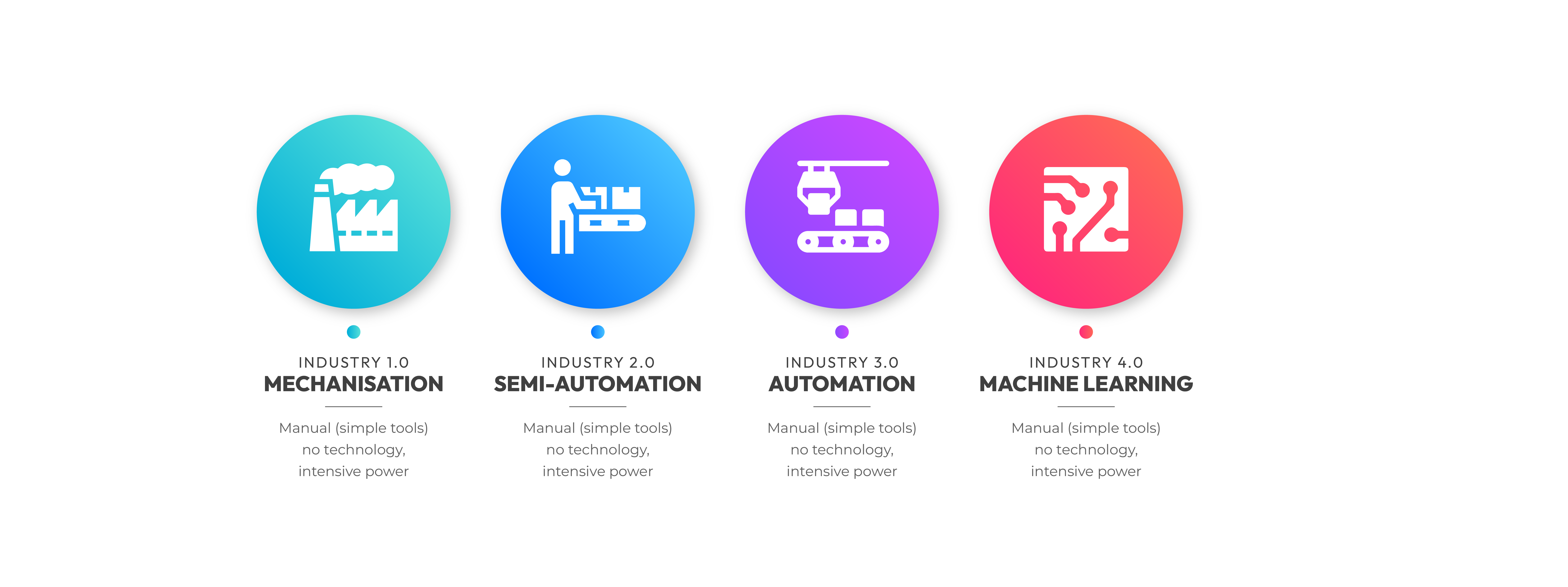 INDUSTRY 1.0
MECHANISATION

Manual (simple tools) no technology, intensive power

INDUSTRY 2.0
SEMI-AUTOMATION

Manual (simple tools) no technology, intensive power

INDUSTRY 3.0
AUTOMATION

Manual (simple tools) no technology, intensive power

INDUSTRY 4.0
MACHINE LEARNING

Manual (simple tools) no technology, intensive power